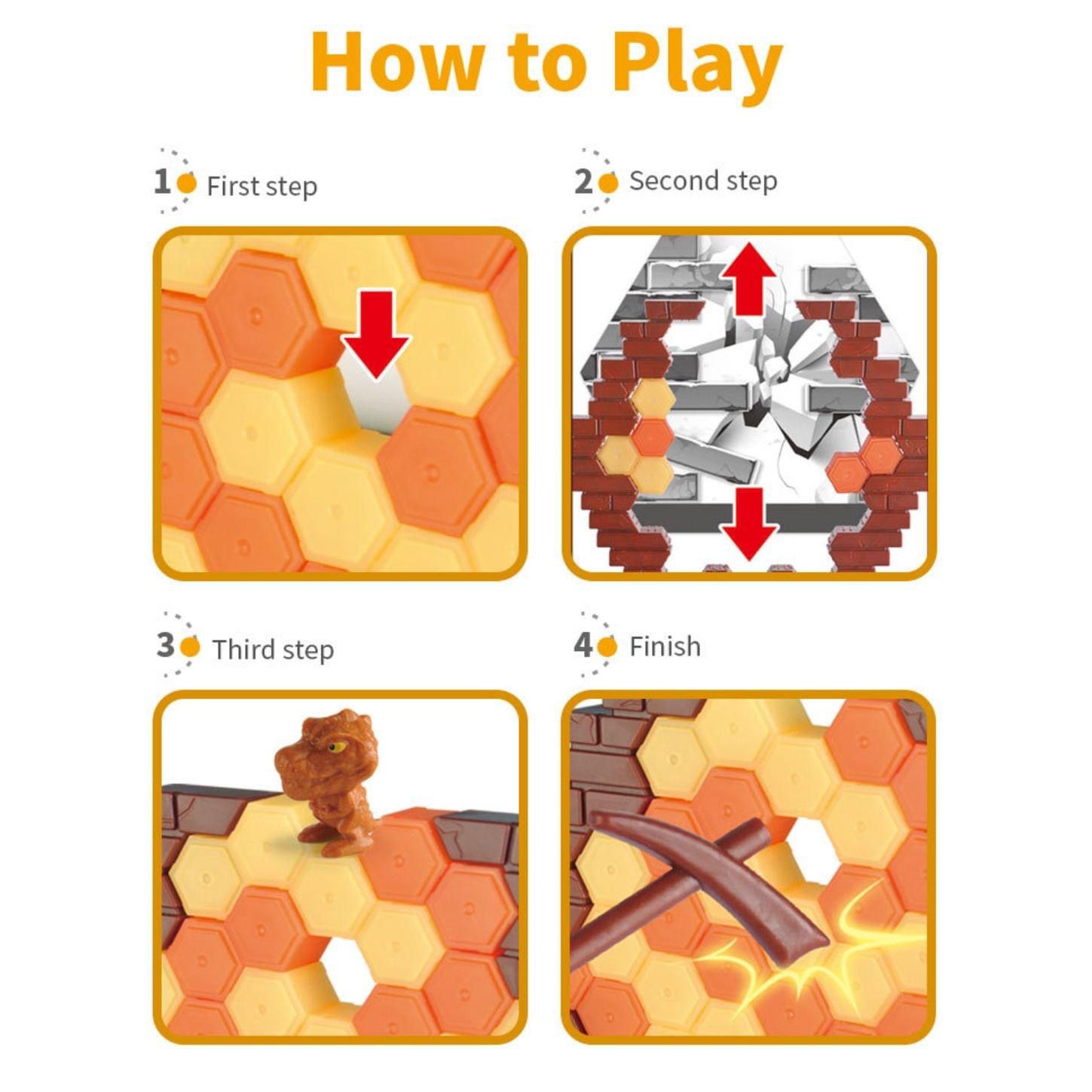 How to Play

1 First step

2 Second step

3 Third step

4 Finish