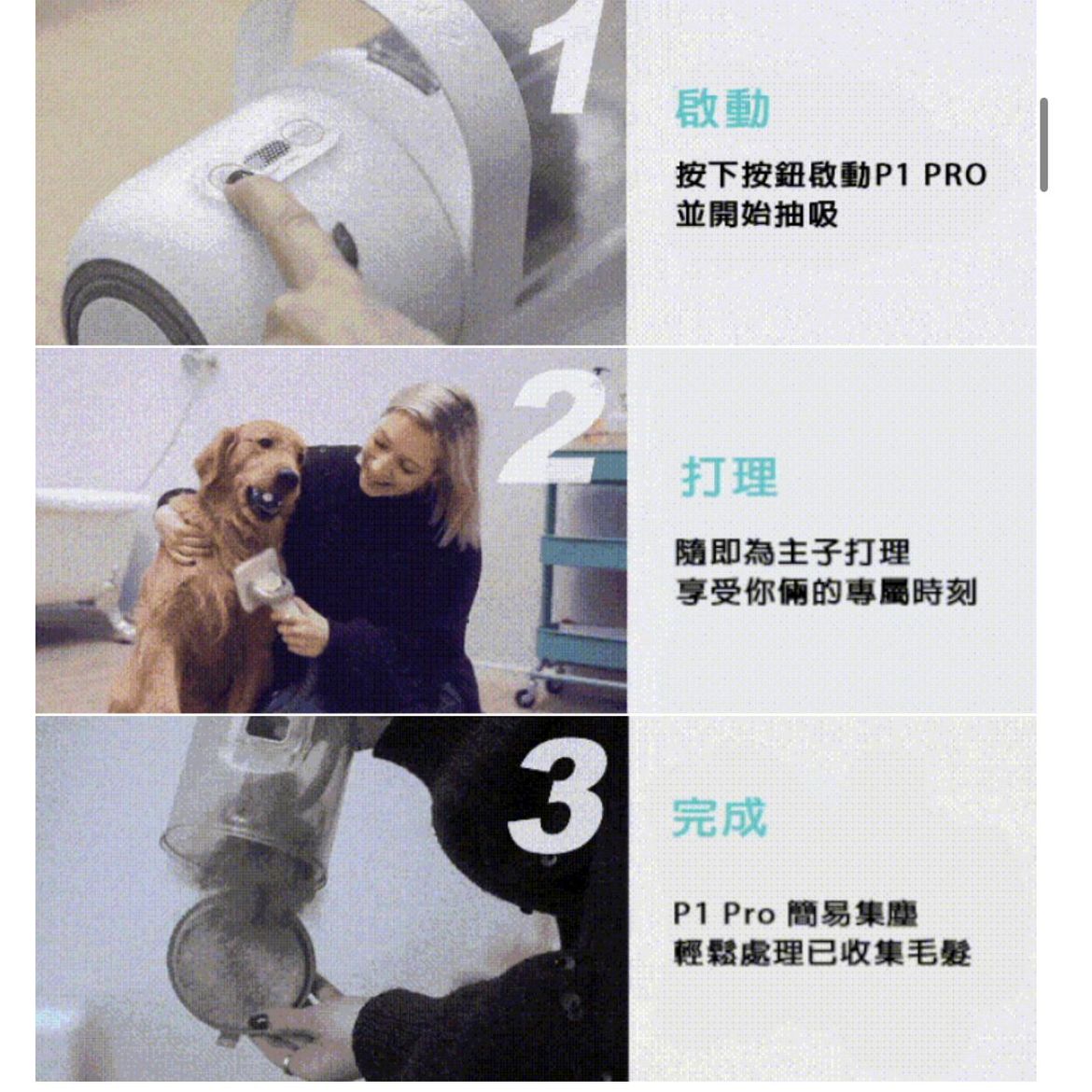 1

啟動

按下按鈕啟動P1 PRO
並開始抽吸

2

打理

隨即為主子打理
享受你倆的專屬時刻

3

完成

P1 Pro 簡易集塵
輕鬆處理已收集毛髮