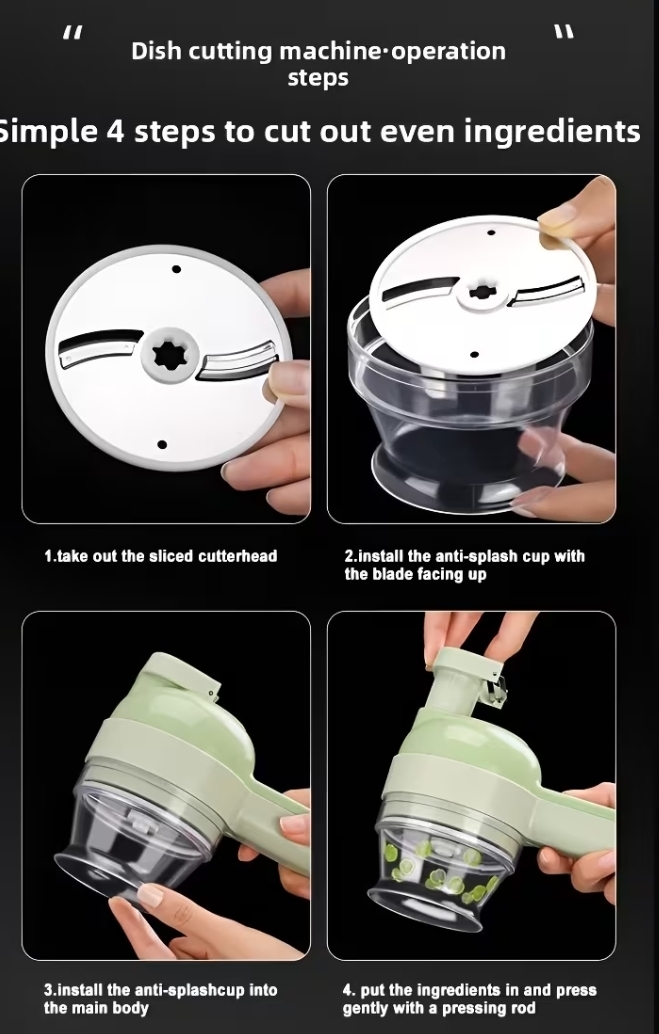 " Dish cutting machine·operation steps "

Simple 4 steps to cut out even ingredients

1.take out the sliced cutterhead

2.install the anti-splash cup with the blade facing up

3.install the anti-splashcup into the main body

4. put the ingredients in and press gently with a pressing rod